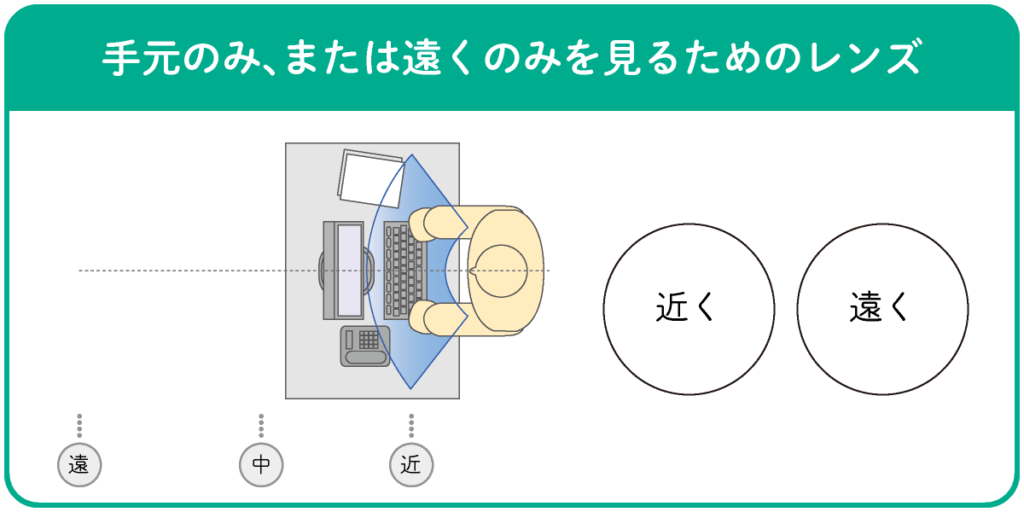 手元のみ、または遠くのみを見るためのレンズ

近く

遠く

遠

中

近